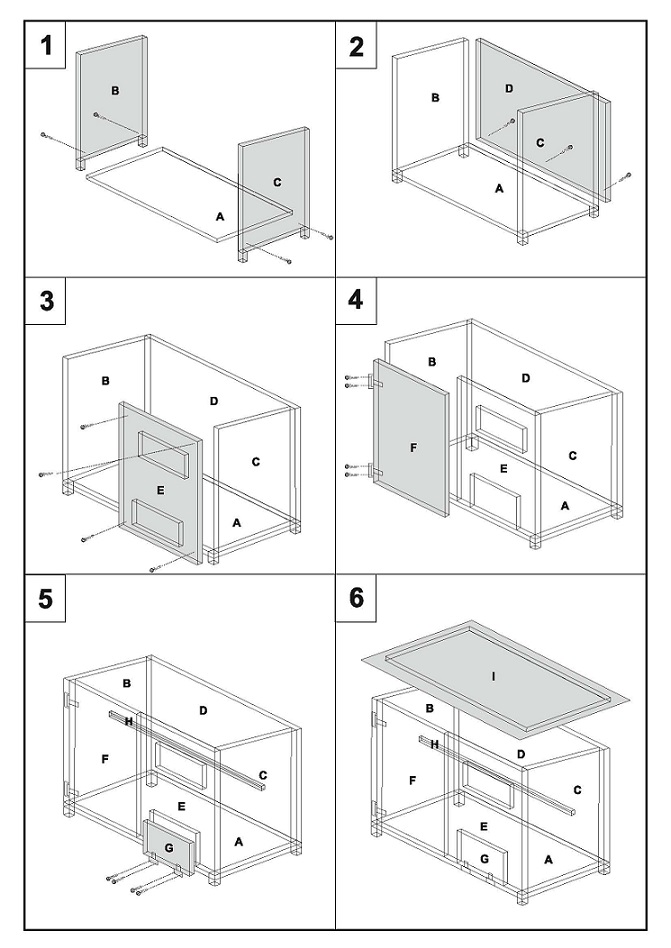 1

B

C

A

2

B

D

C

A

3

B

D

C

E

A

4

B

D

F

C

E

A

5

B

D

H

F

C

E

G

A

6

I

B

H

D

F

C

E

G

A